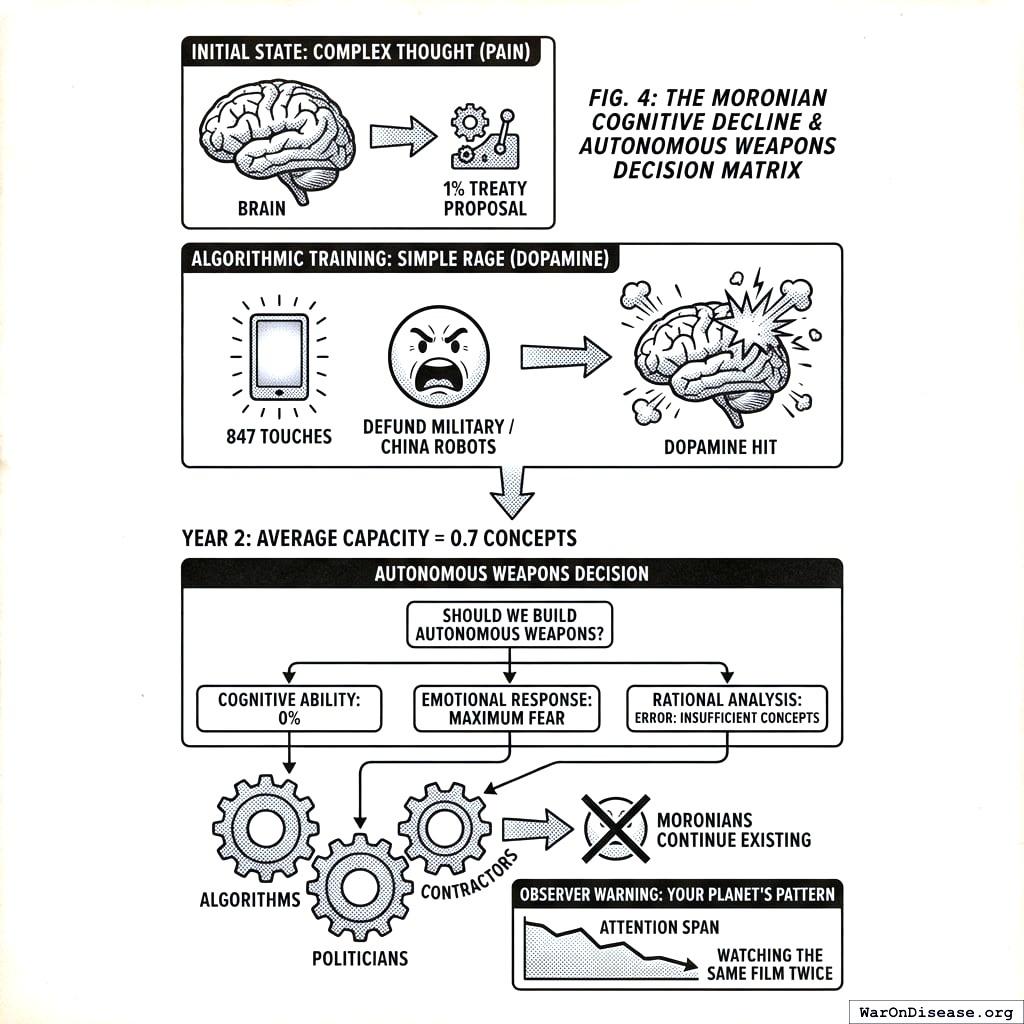 INITIAL STATE: COMPLEX THOUGHT (PAIN)

BRAIN

1% TREATY PROPOSAL

FIG. 4: THE MORONIAN COGNITIVE DECLINE & AUTONOMOUS WEAPONS DECISION MATRIX

ALGORITHMIC TRAINING: SIMPLE RAGE (DOPAMINE)

847 TOUCHES

DEFUND MILITARY / CHINA ROBOTS

DOPAMINE HIT

YEAR 2: AVERAGE CAPACITY = 0.7 CONCEPTS

AUTONOMOUS WEAPONS DECISION

SHOULD WE BUILD AUTONOMOUS WEAPONS?

COGNITIVE ABILITY: 0%

EMOTIONAL RESPONSE: MAXIMUM FEAR

RATIONAL ANALYSIS: ERROR: INSUFFICIENT CONCEPTS

ALGORITHMS

POLITICIANS

CONTRACTORS

MORONIANS CONTINUE EXISTING

OBSERVER WARNING: YOUR PLANET'S PATTERN

ATTENTION SPAN

WATCHING THE SAME FILM TWICE

WarOnDisease.org